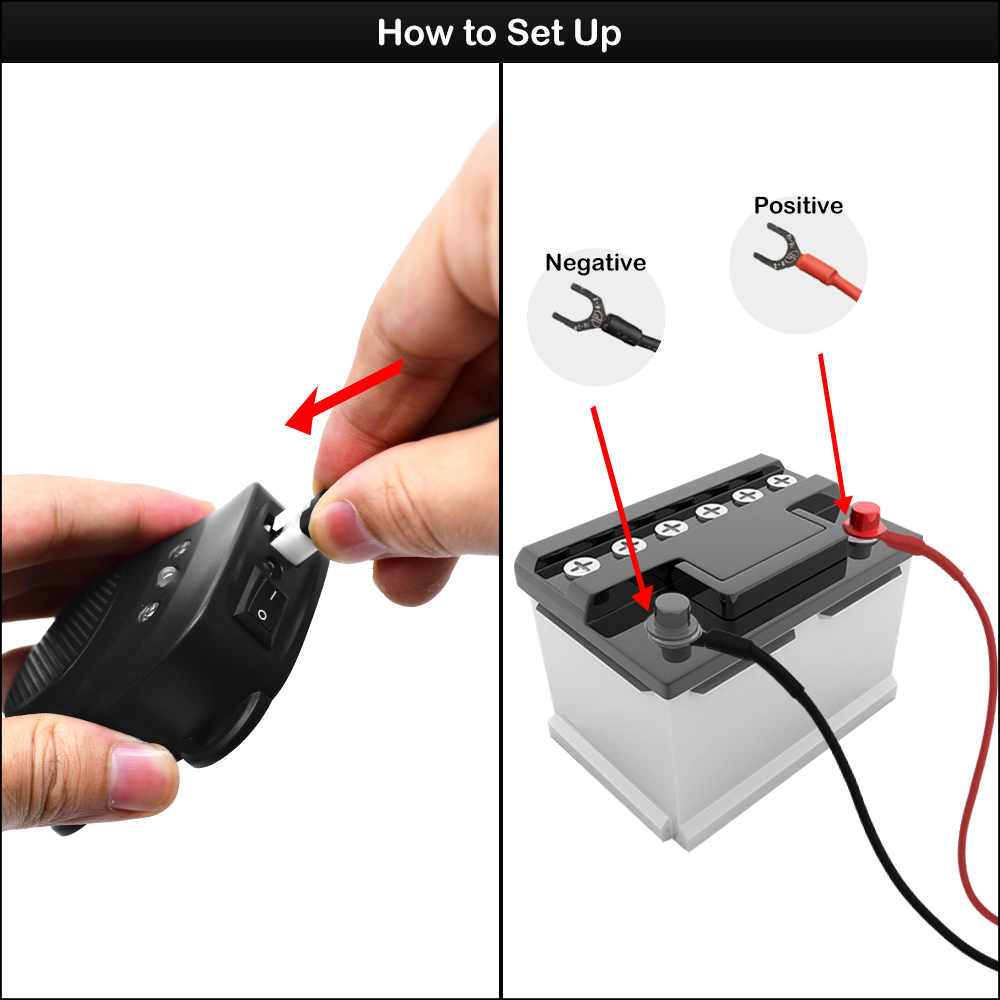 How to Set Up

Negative

Positive